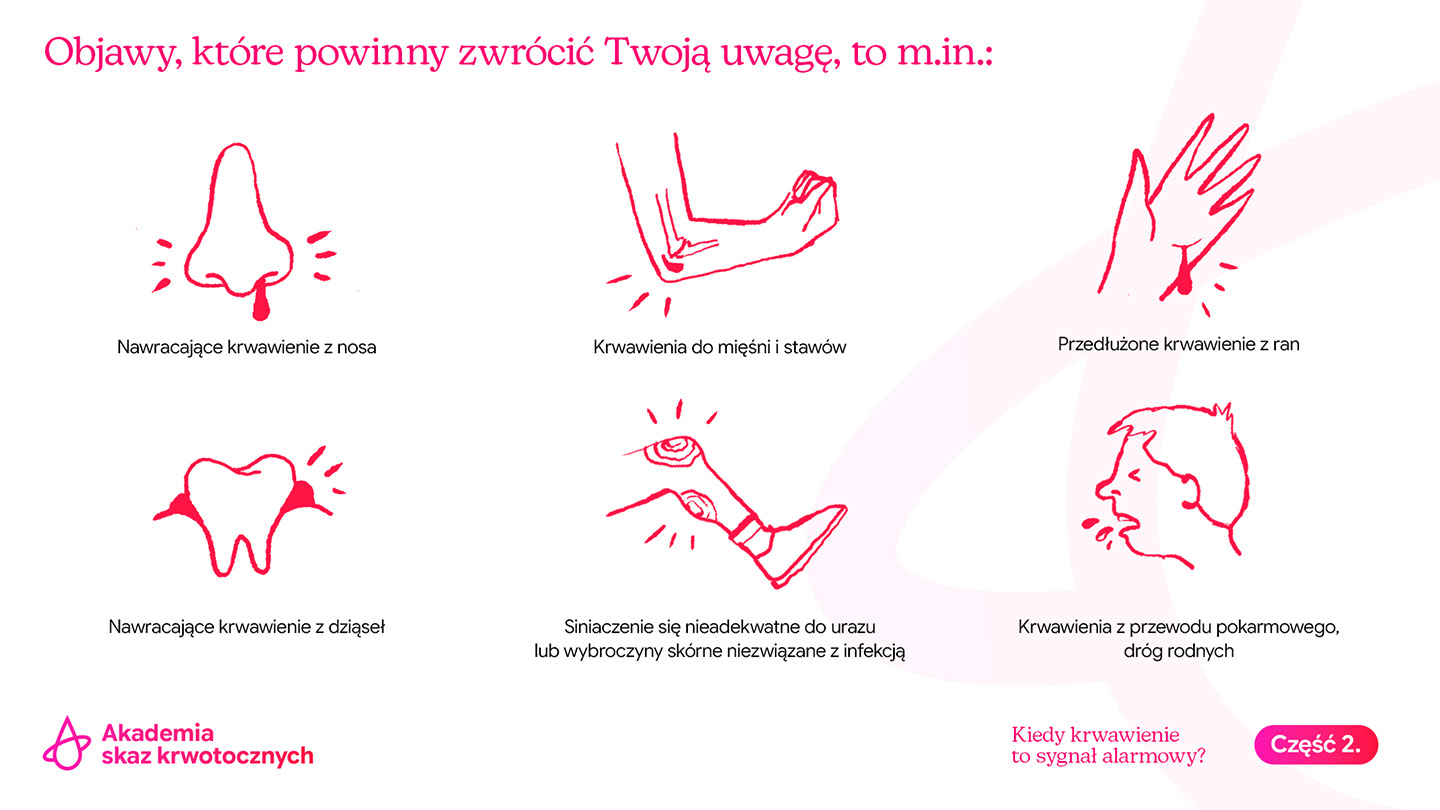 Objawy, które powinny zwrócić Twoją uwagę, to m.in.:

Nawracające krwawienie z nosa

Krwawienia do mięśni i stawów

Przedłużone krwawienie z ran

Nawracające krwawienie z dziąseł

Siniaczenie się nieadekwatne do urazu lub wybroczyny skórne niezwiązane z infekcją

Krwawienia z przewodu pokarmowego, dróg rodnych

Akademia skaz krwotocznych

Kiedy krwawienie to sygnał alarmowy?

Część 2.